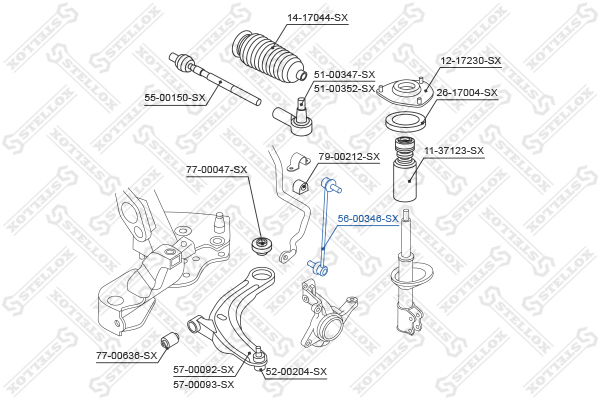 14-17044-SX
12-17230-SX
51-00347-SX
51-00352-SX
26-17004-SX
55-00150-SX
79-00212-SX
11-37123-SX
77-00047-SX
56-00346-SX
77-00636-SX
57-00092-SX
57-00093-SX
52-00204-SX
STELLOX