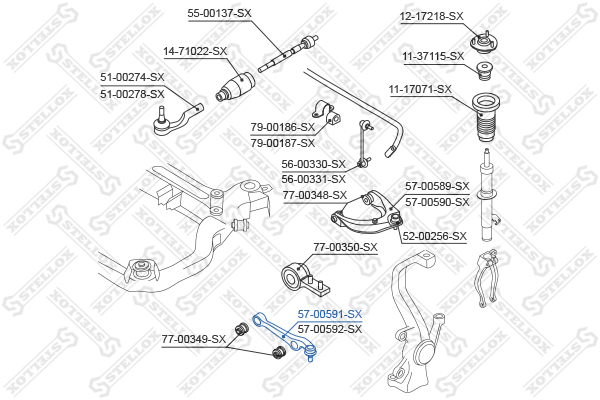 55-00137-SX
12-17218-SX
14-71022-SX
11-37115-SX
51-00274-SX
51-00278-SX
11-17071-SX
79-00186-SX
79-00187-SX
56-00330-SX
56-00331-SX
77-00348-SX
57-00589-SX
57-00590-SX
52-00256-SX
77-00350-SX
57-00591-SX
57-00592-SX
77-00349-SX
STELLOX