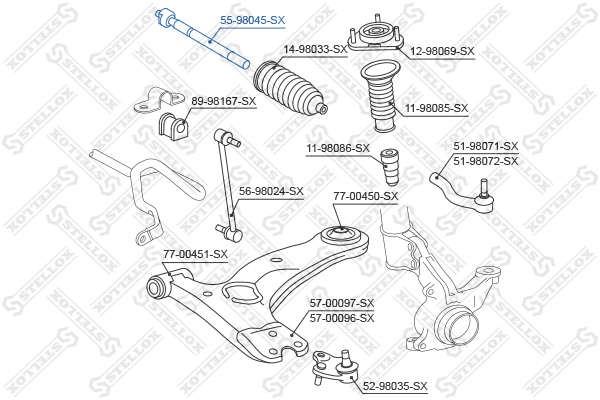 55-98045-SX
14-98033-SX
12-98069-SX
89-98167-SX
11-98085-SX
11-98086-SX
51-98071-SX
51-98072-SX
56-98024-SX
77-00450-SX
77-00451-SX
57-00097-SX
57-00096-SX
52-98035-SX
STELLOX