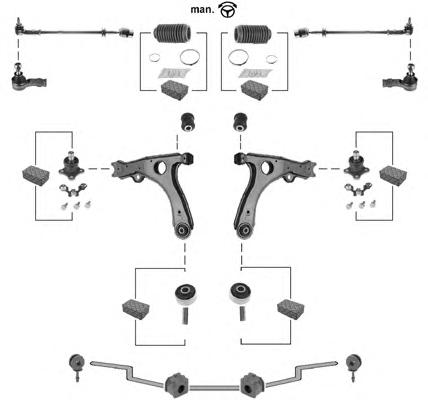 man.