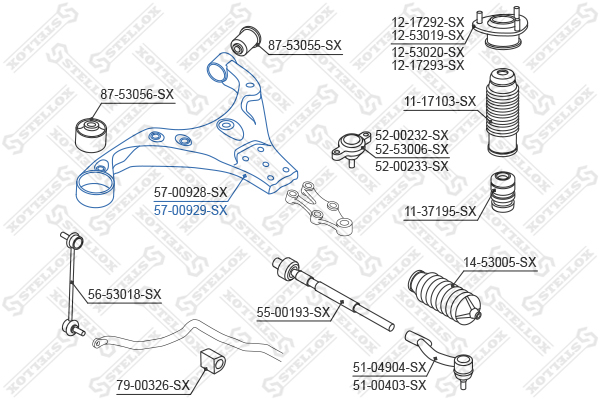 87-53055-SX

12-17292-SX
12-53019-SX
12-53020-SX
12-17293-SX

87-53056-SX

11-17103-SX

52-00232-SX
52-53006-SX
52-00233-SX

57-00928-SX
57-00929-SX

11-37195-SX

14-53005-SX

56-53018-SX

55-00193-SX

51-04904-SX
51-00403-SX

79-00326-SX

STELLOX