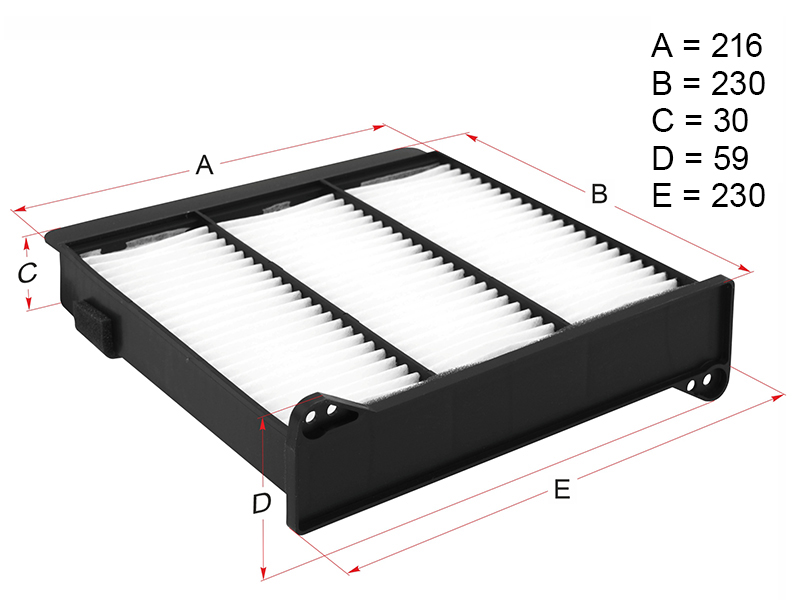 A = 216
B = 230
C = 30
D = 59
E = 230

A
B
C
D
E