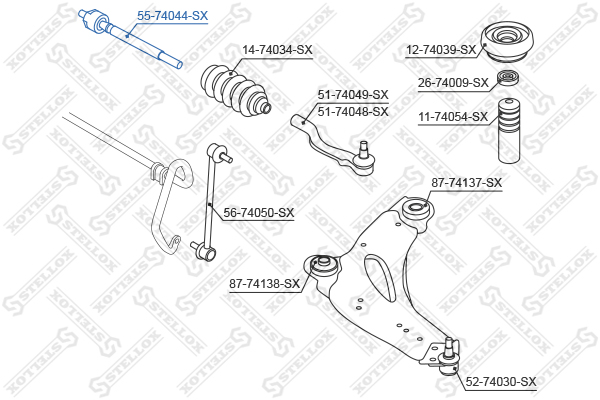 55-74044-SX
14-74034-SX
12-74039-SX
26-74009-SX
51-74049-SX
51-74048-SX
11-74054-SX
87-74137-SX
56-74050-SX
87-74138-SX
52-74030-SX
STELLOX