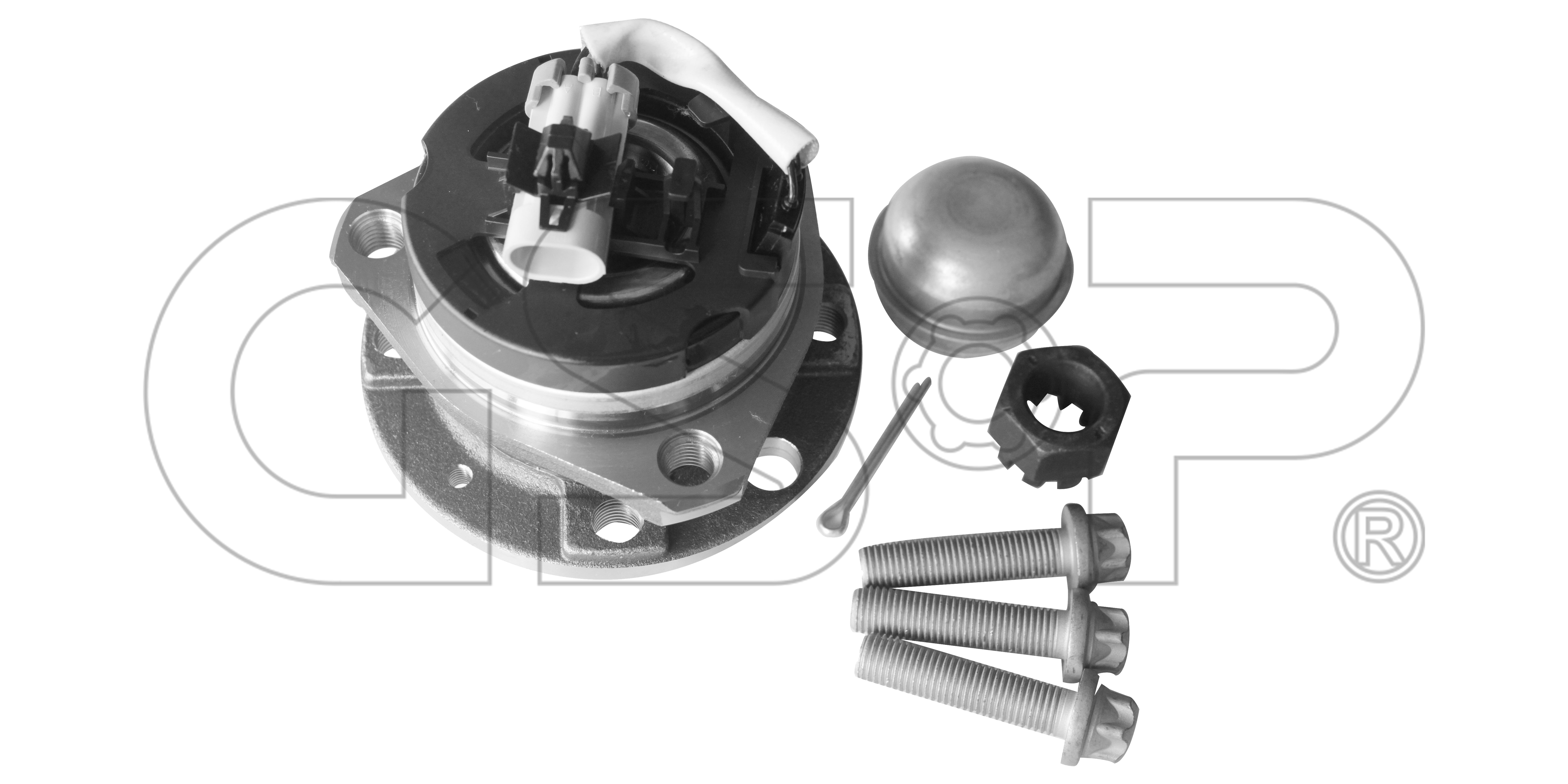 GSP®